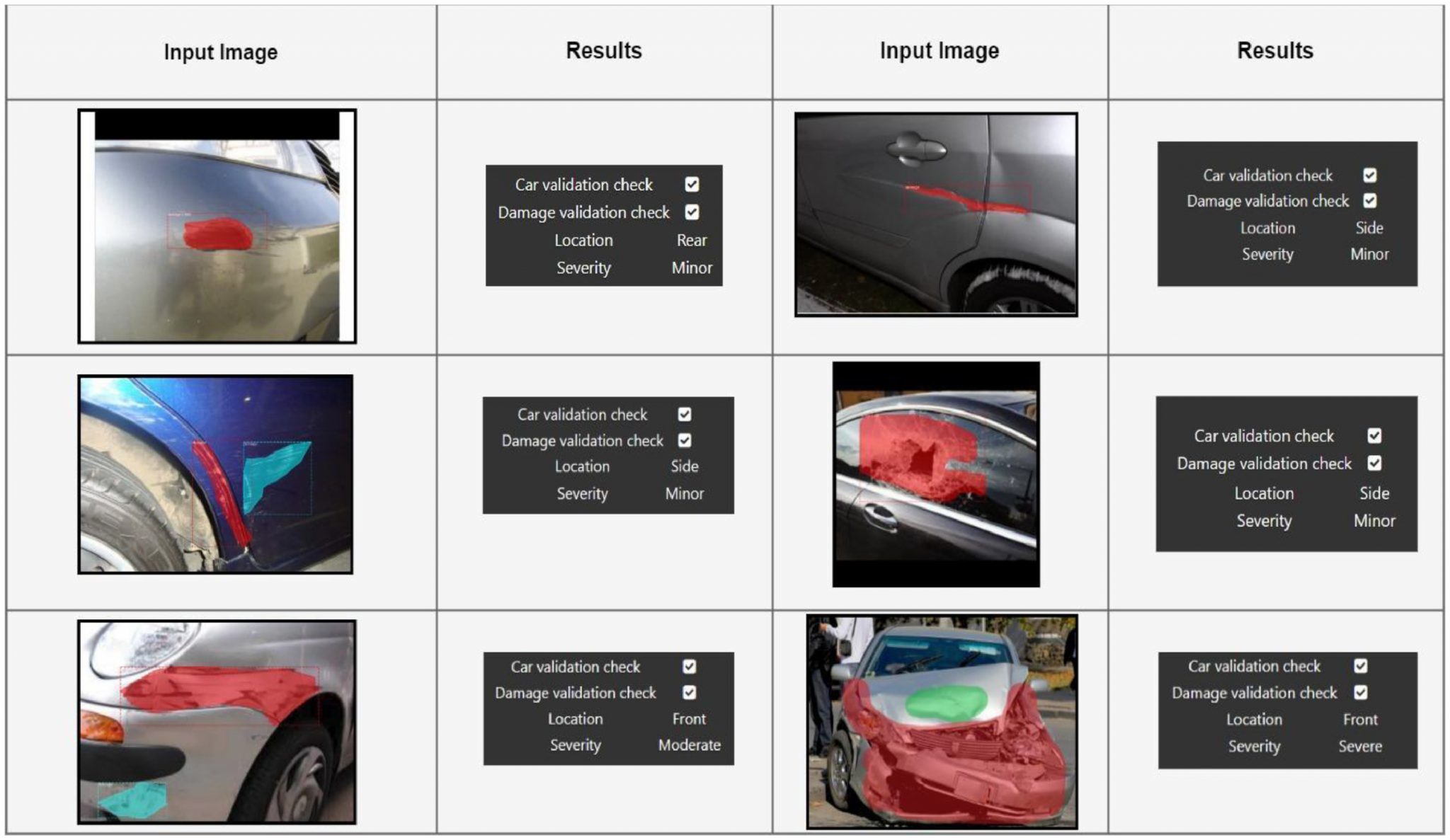 | Input Image | Results | Input Image | Results |
|---|---|---|---|
| | Car validation check ☑ Damage validation check ☑ Location Rear Severity Minor | | Car validation check ☑ Damage validation check ☑ Location Side Severity Minor |
| | Car validation check ☑ Damage validation check ☑ Location Side Severity Minor | | Car validation check ☑ Damage validation check ☑ Location Side Severity Minor |
| | Car validation check ☑ Damage validation check ☑ Location Front Severity Moderate | | Car validation check ☑ Damage validation check ☑ Location Front Severity Severe |